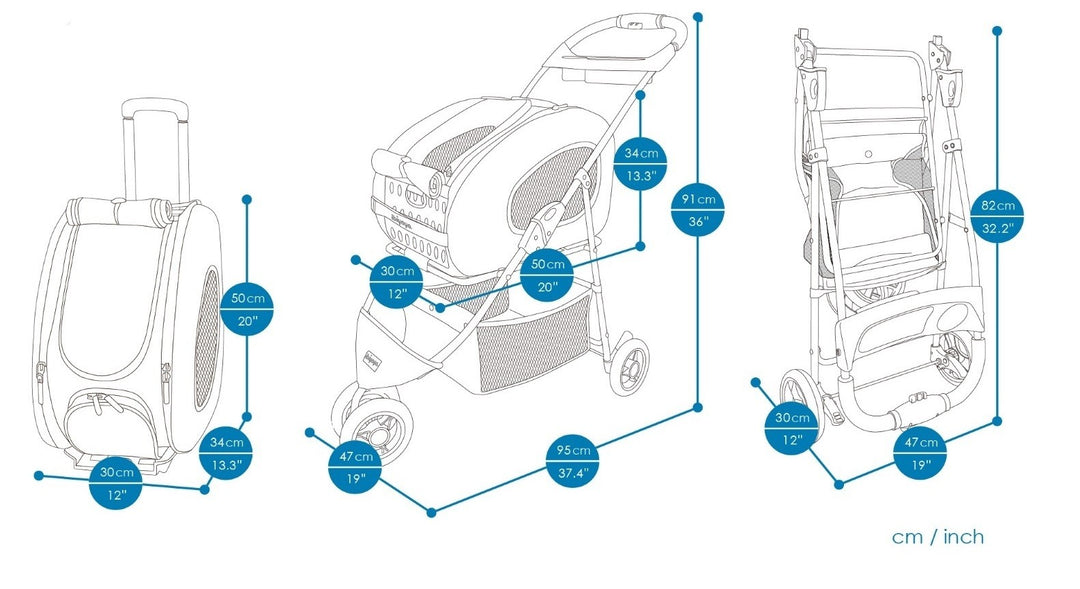 50cm
20"

34cm
13.3"

30cm
12"

34cm
13.3"

91cm
36"

30cm
12"

50cm
20"

47cm
19"

95cm
37.4"

82cm
32.2"

30cm
12"

47cm
19"

cm / inch