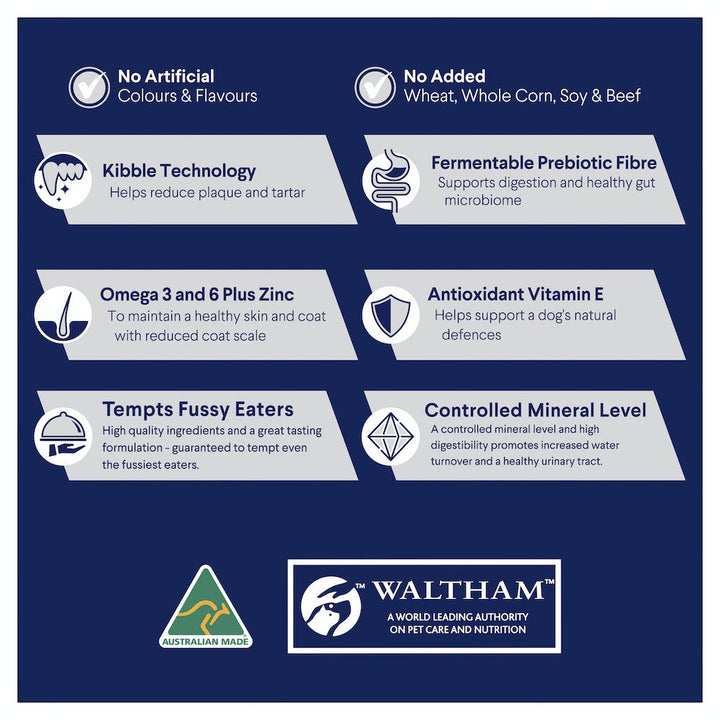 No Artificial
Colours & Flavours

No Added
Wheat, Whole Corn, Soy & Beef

Kibble Technology
Helps reduce plaque and tartar

Fermentable Prebiotic Fibre
Supports digestion and healthy gut microbiome

Omega 3 and 6 Plus Zinc
To maintain a healthy skin and coat with reduced coat scale

Antioxidant Vitamin E
Helps support a dog's natural defences

Tempts Fussy Eaters
High quality ingredients and a great tasting formulation - guaranteed to tempt even the fussiest eaters.

Controlled Mineral Level
A controlled mineral level and high digestibility promotes increased water turnover and a healthy urinary tract.

AUSTRALIAN MADE

™ WALTHAM™
A WORLD LEADING AUTHORITY ON PET CARE AND NUTRITION