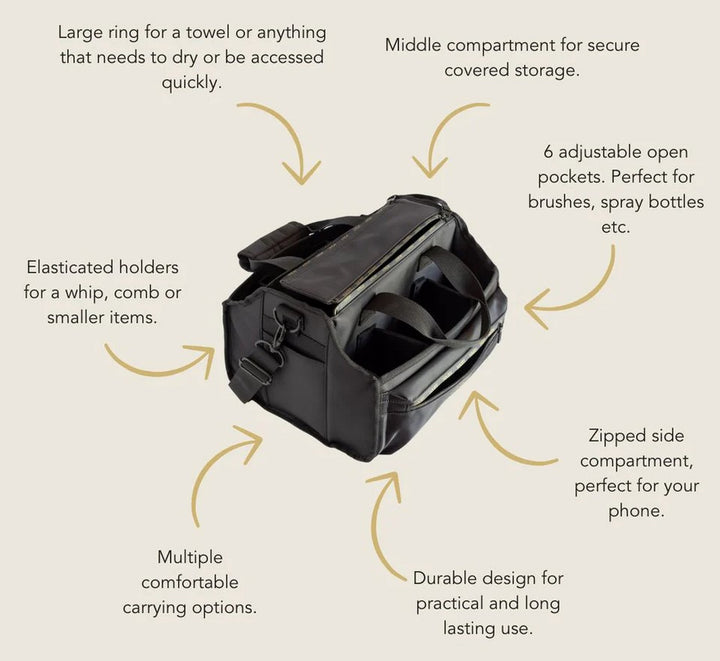 Large ring for a towel or anything that needs to dry or be accessed quickly.

Middle compartment for secure covered storage.

6 adjustable open pockets. Perfect for brushes, spray bottles etc.

Elasticated holders for a whip, comb or smaller items.

Zipped side compartment, perfect for your phone.

Multiple comfortable carrying options.

Durable design for practical and long lasting use.